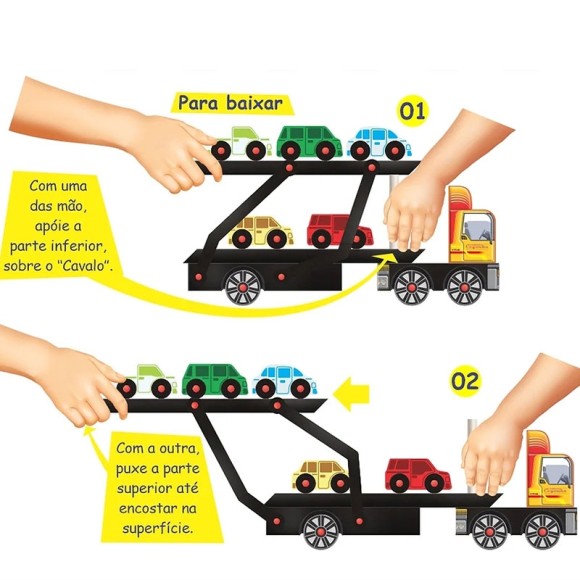 Para baixar

01

Com uma das mão, apóie a parte inferior, sobre o "Cavalo".

02

Com a outra, puxe a parte superior até encostar na superfície.